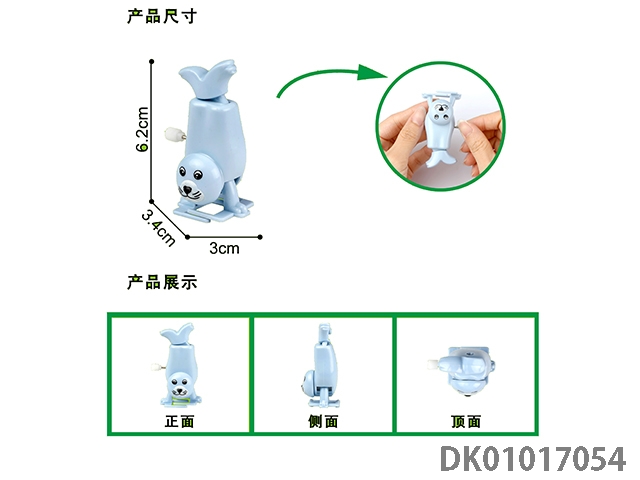 产品尺寸

6.2cm

3.4cm

3cm

产品展示

正面

侧面

顶面

DK01017054